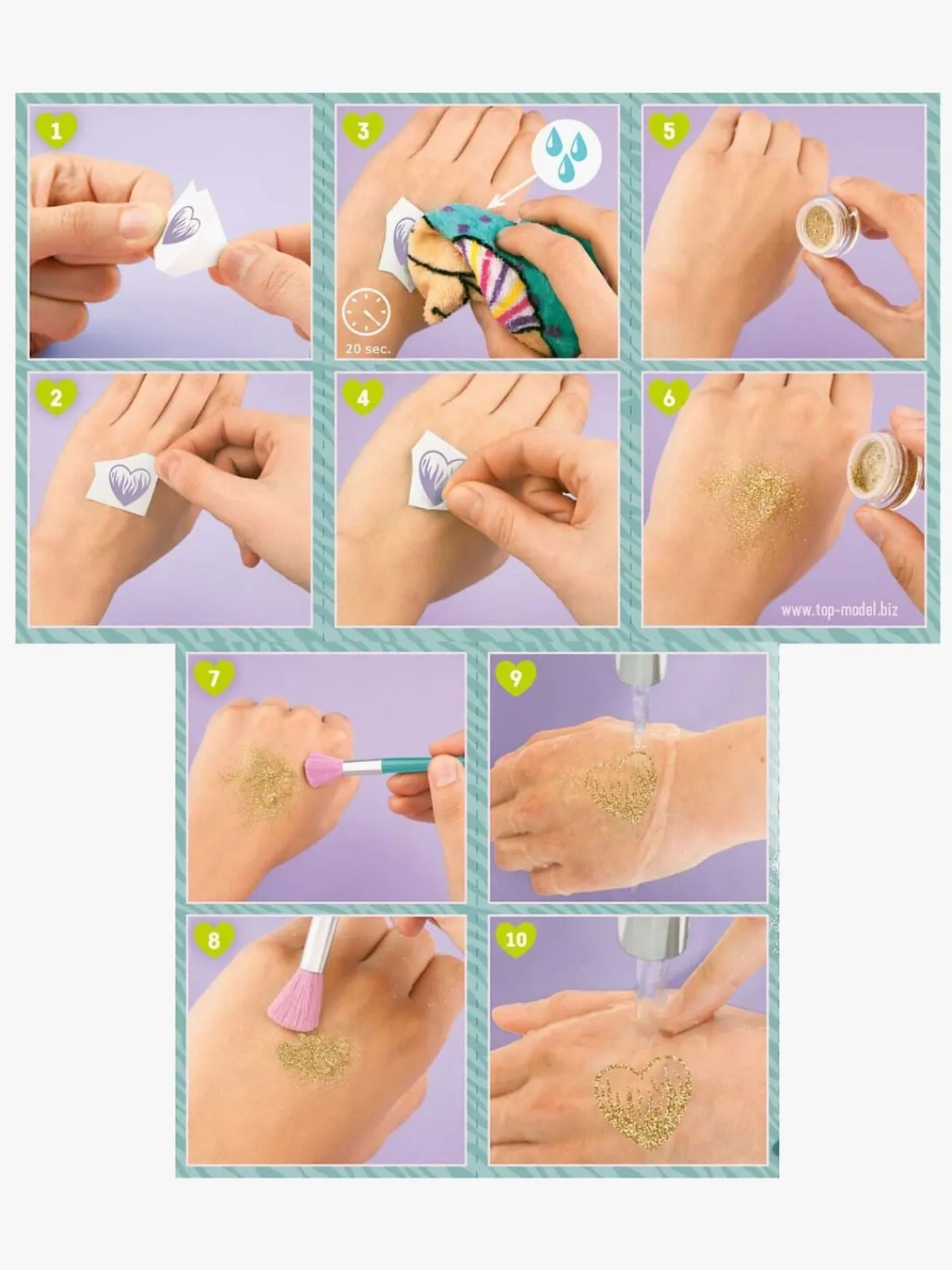 1

3

20 sec.

5

2

4

6

www.top-model.biz

7

9

8

10