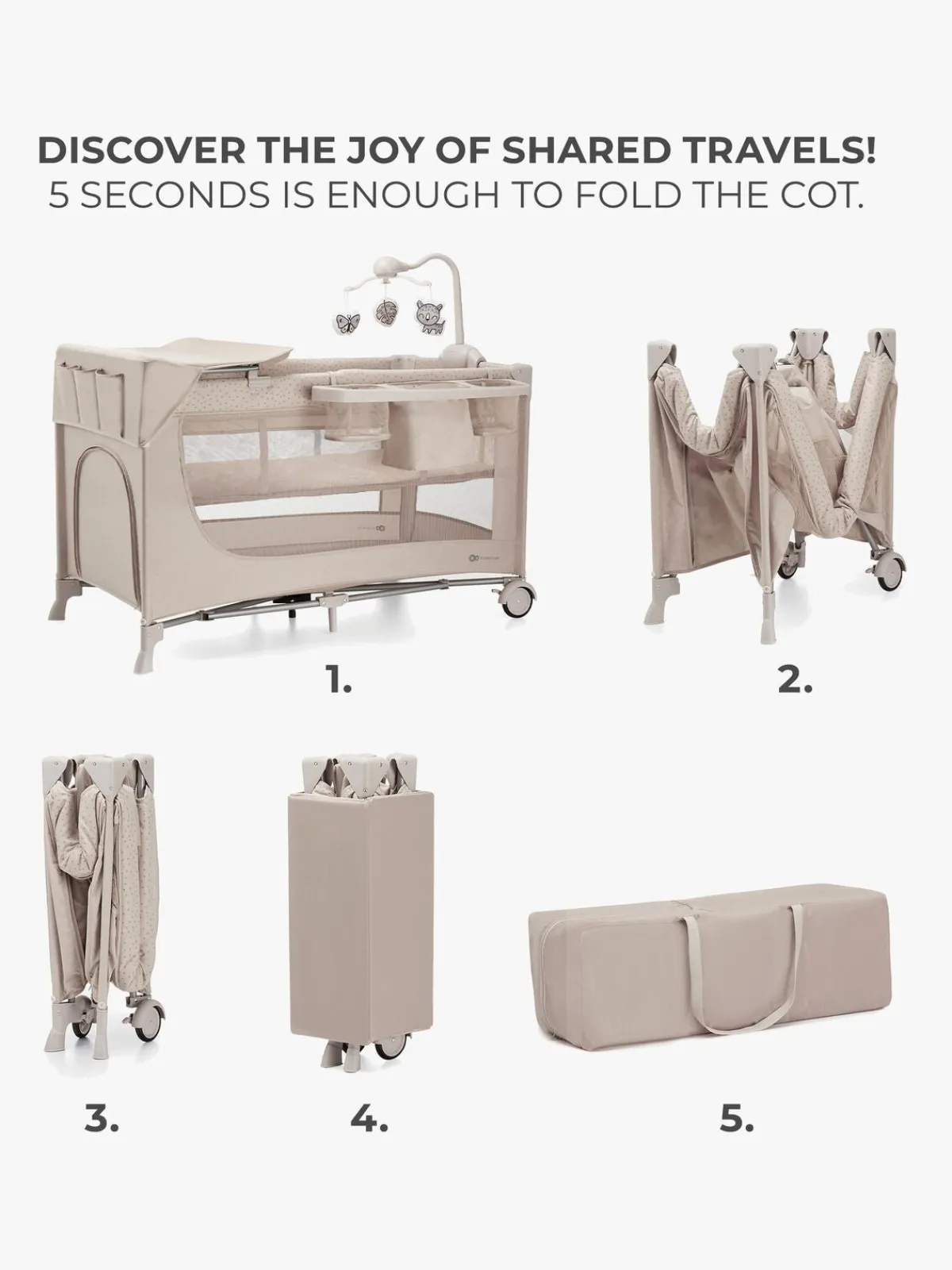 DISCOVER THE JOY OF SHARED TRAVELS!
5 SECONDS IS ENOUGH TO FOLD THE COT.

1.

2.

3.

4.

5.