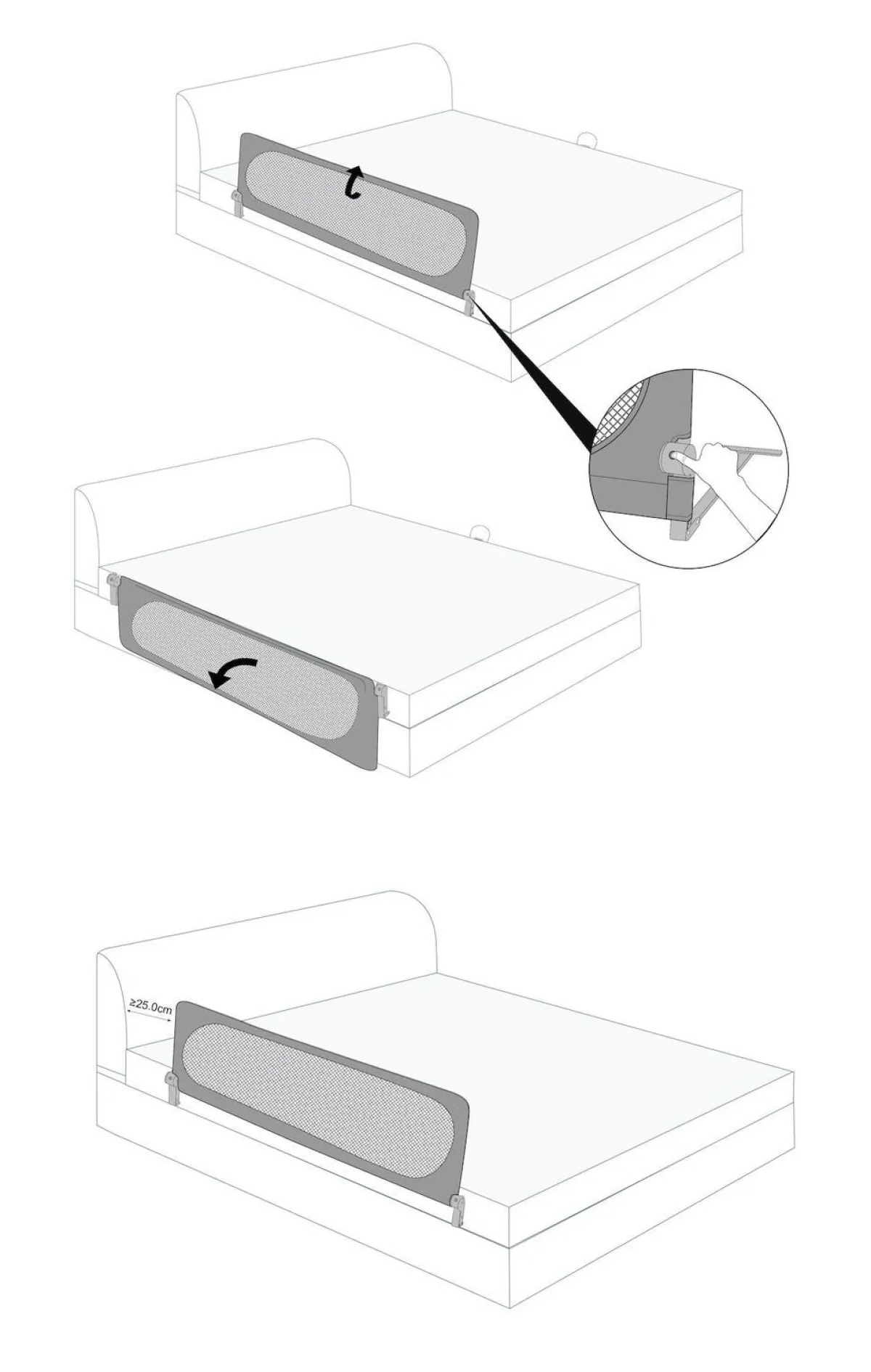 ≥25.0cm