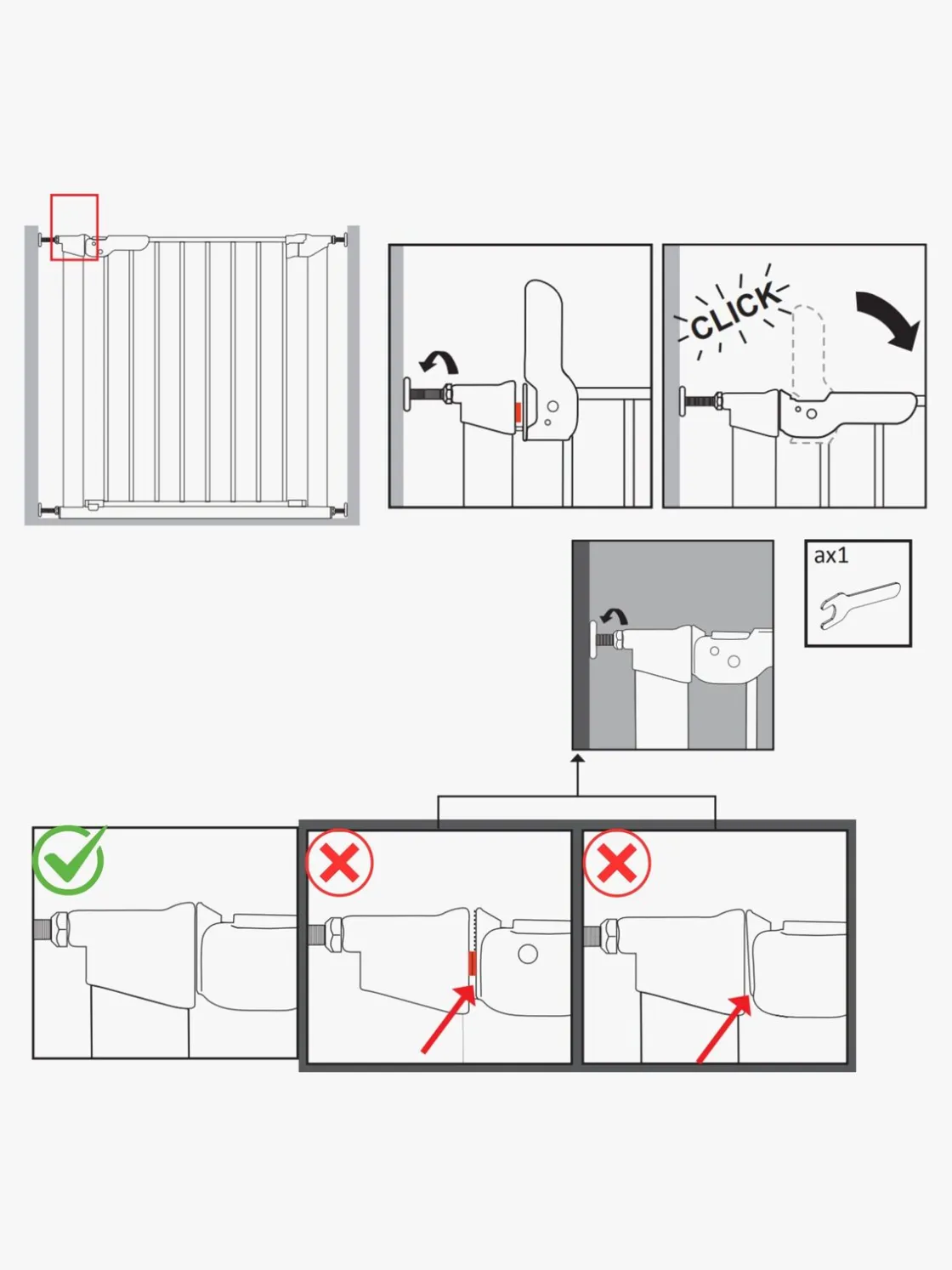 CLICK

ax1